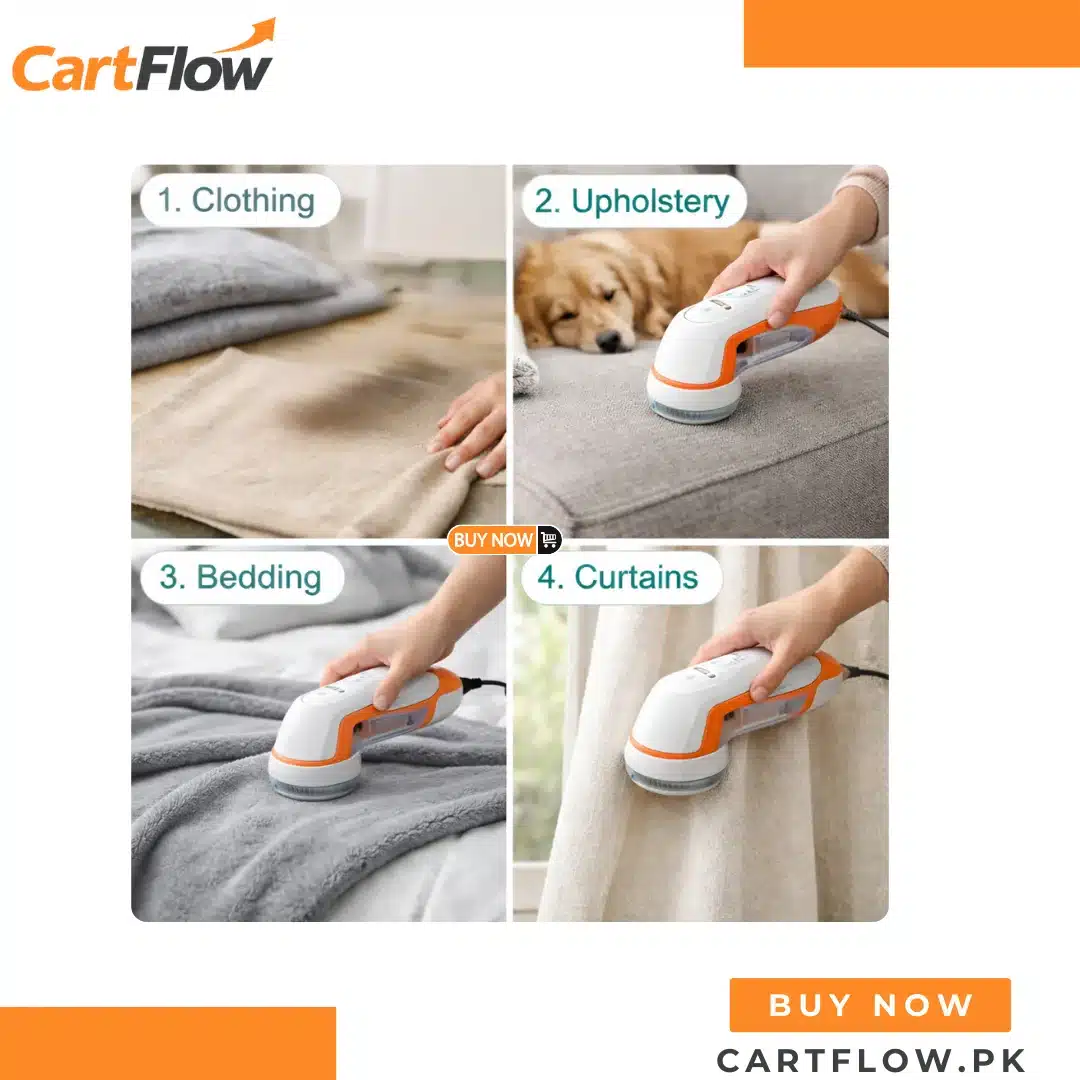 CartFlow

1. Clothing

2. Upholstery

BUY NOW

3. Bedding

4. Curtains

BUY NOW

CARTFLOW.PK